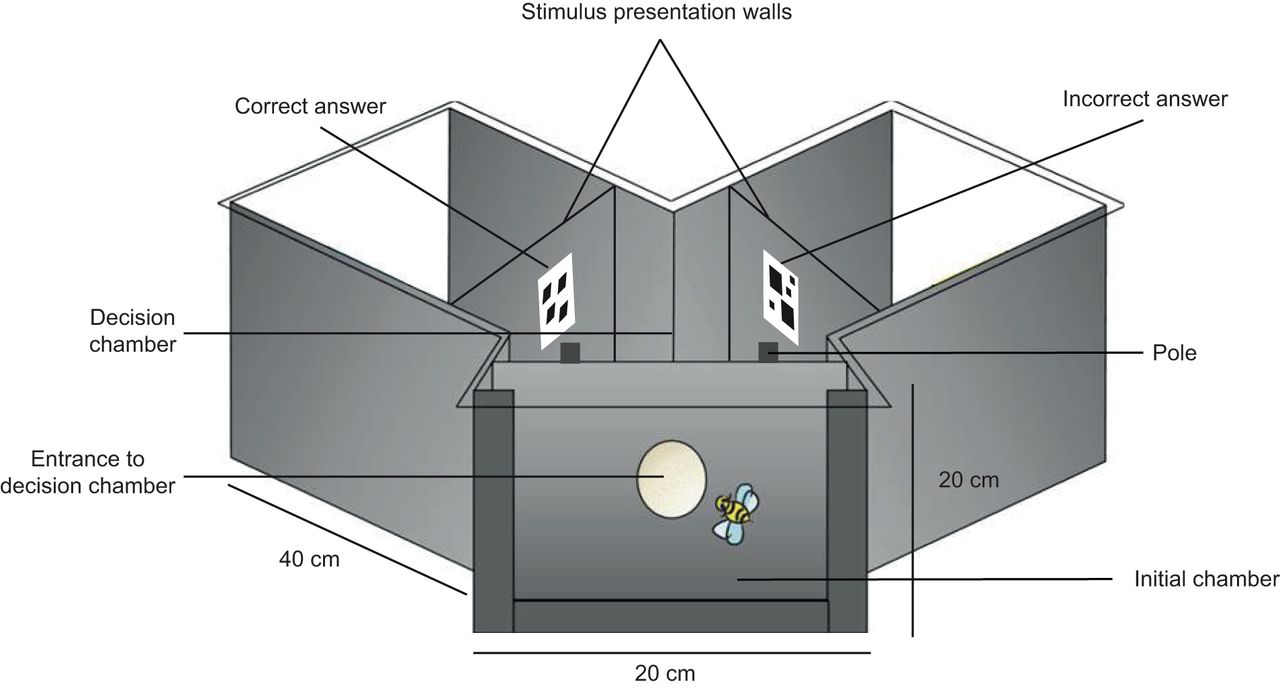 Stimulus presentation walls

Correct answer

Incorrect answer

Decision chamber

Pole

Entrance to decision chamber

20 cm

40 cm

Initial chamber

20 cm