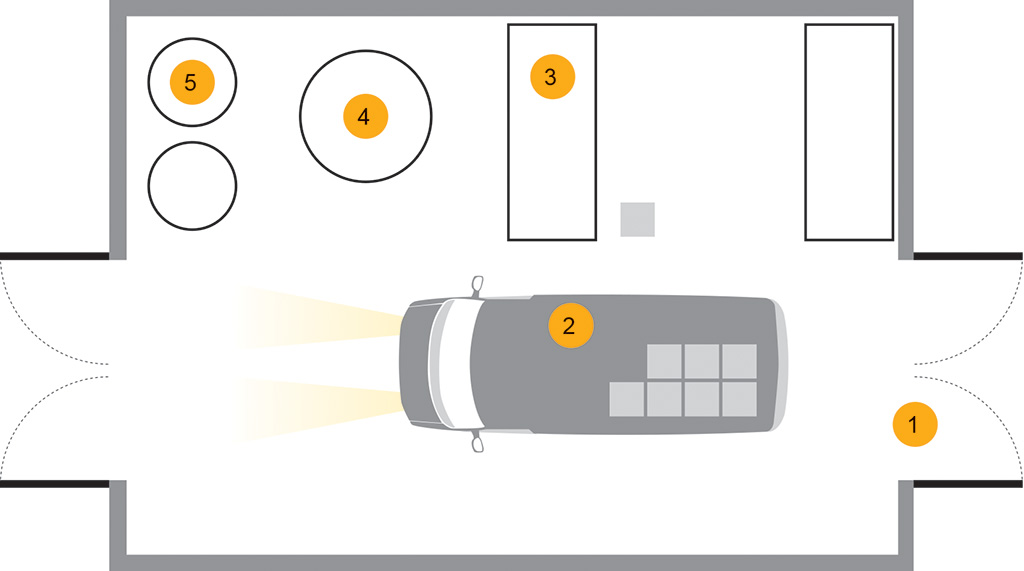 5

4

3

2

1