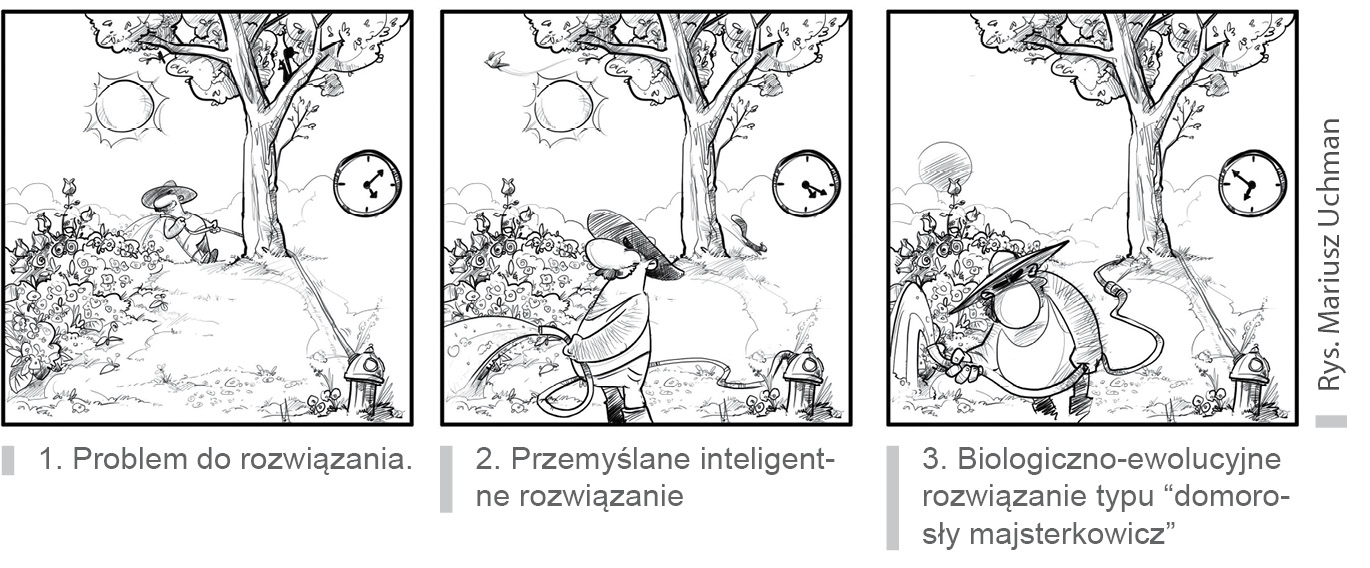 1. Problem do rozwiązania.

2. Przemyślane inteligentne rozwiązanie

3. Biologiczno-ewolucyjne rozwiązanie typu “domorosły majsterkowicz”

Rys. Mariusz Uchman